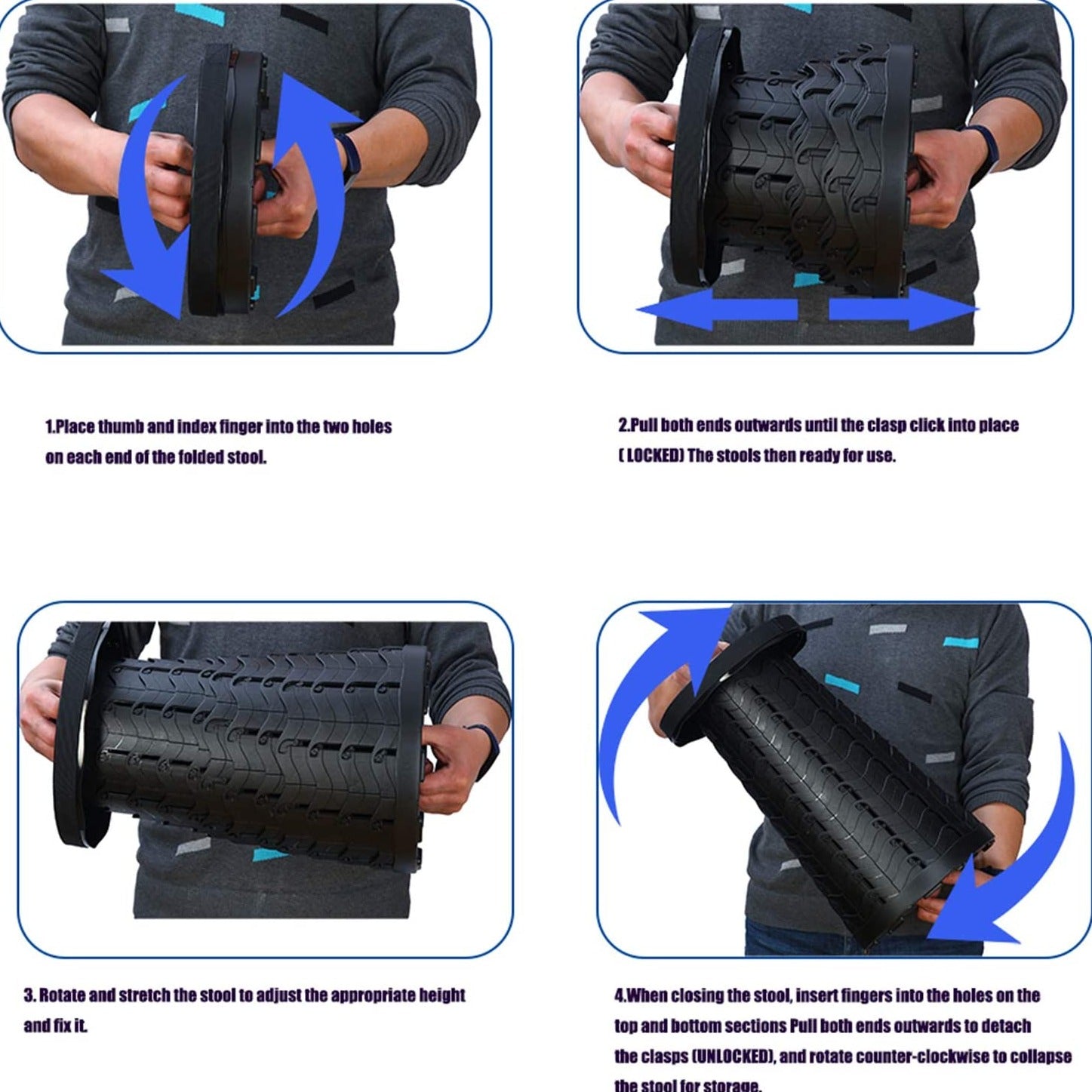 1.Place thumb and index finger into the two holes on each end of the folded stool.

2.Pull both ends outwards until the clasp click into place ( LOCKED) The stools then ready for use.

3. Rotate and stretch the stool to adjust the appropriate height and fix it.

4.When closing the stool, insert fingers into the holes on the top and bottom sections Pull both ends outwards to detach the clasps (UNLOCKED), and rotate counter-clockwise to collapse the stool for storage.